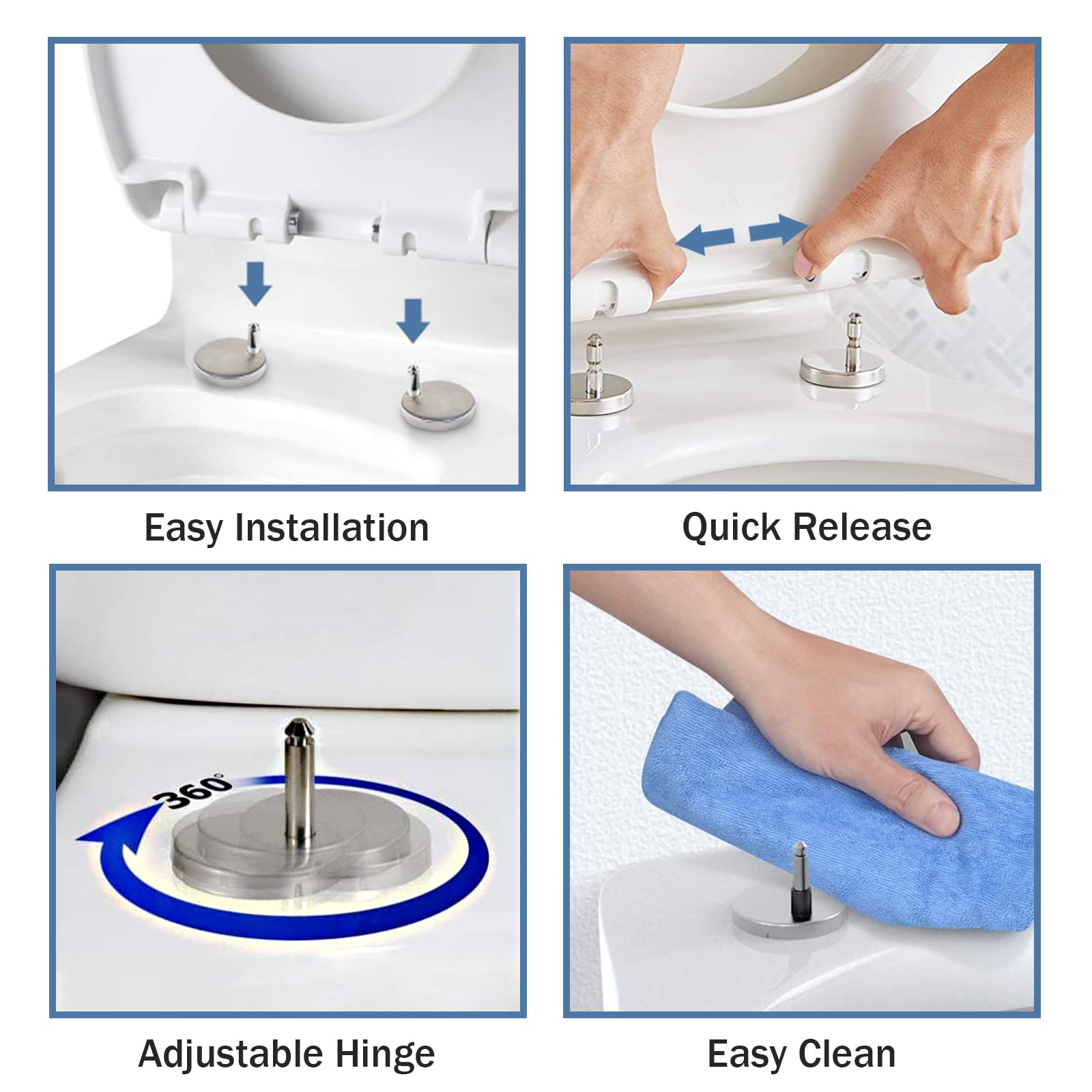 Easy Installation

Quick Release

360°

Adjustable Hinge

Easy Clean