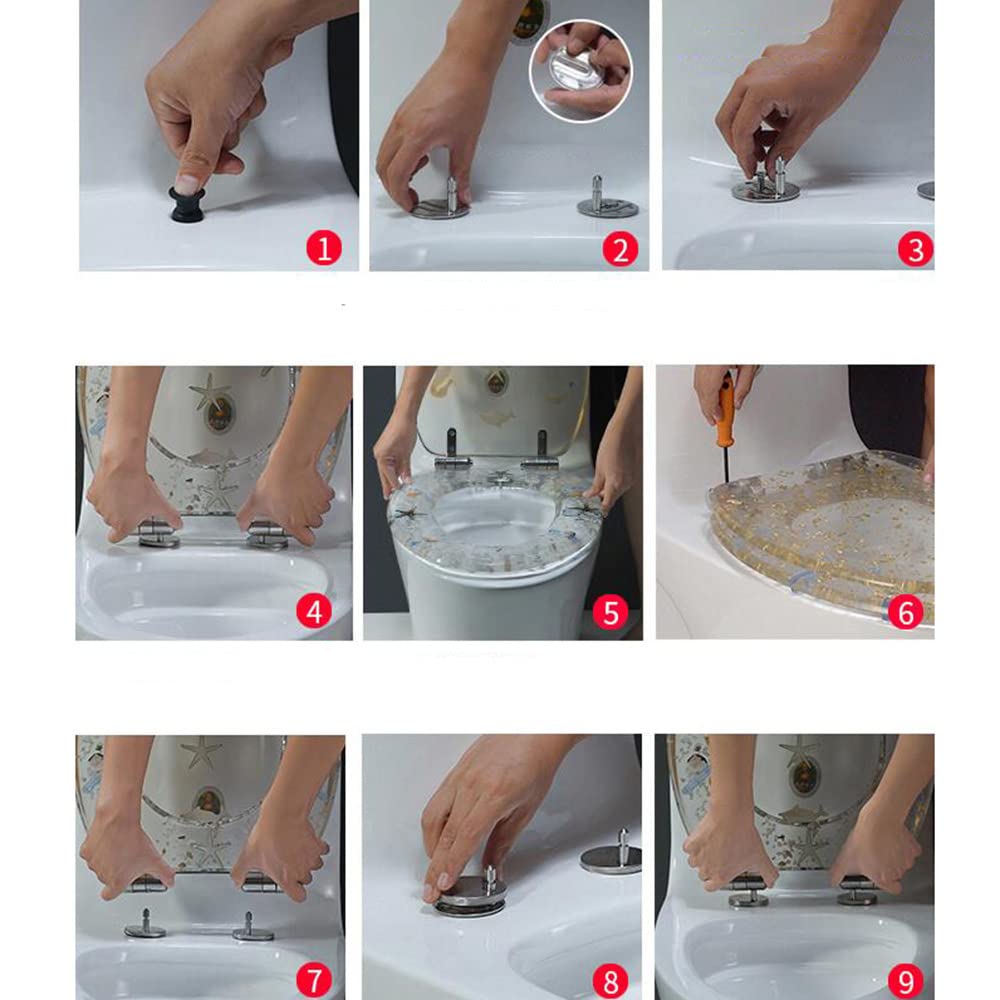 1
2
3
4
5
6
7
8
9