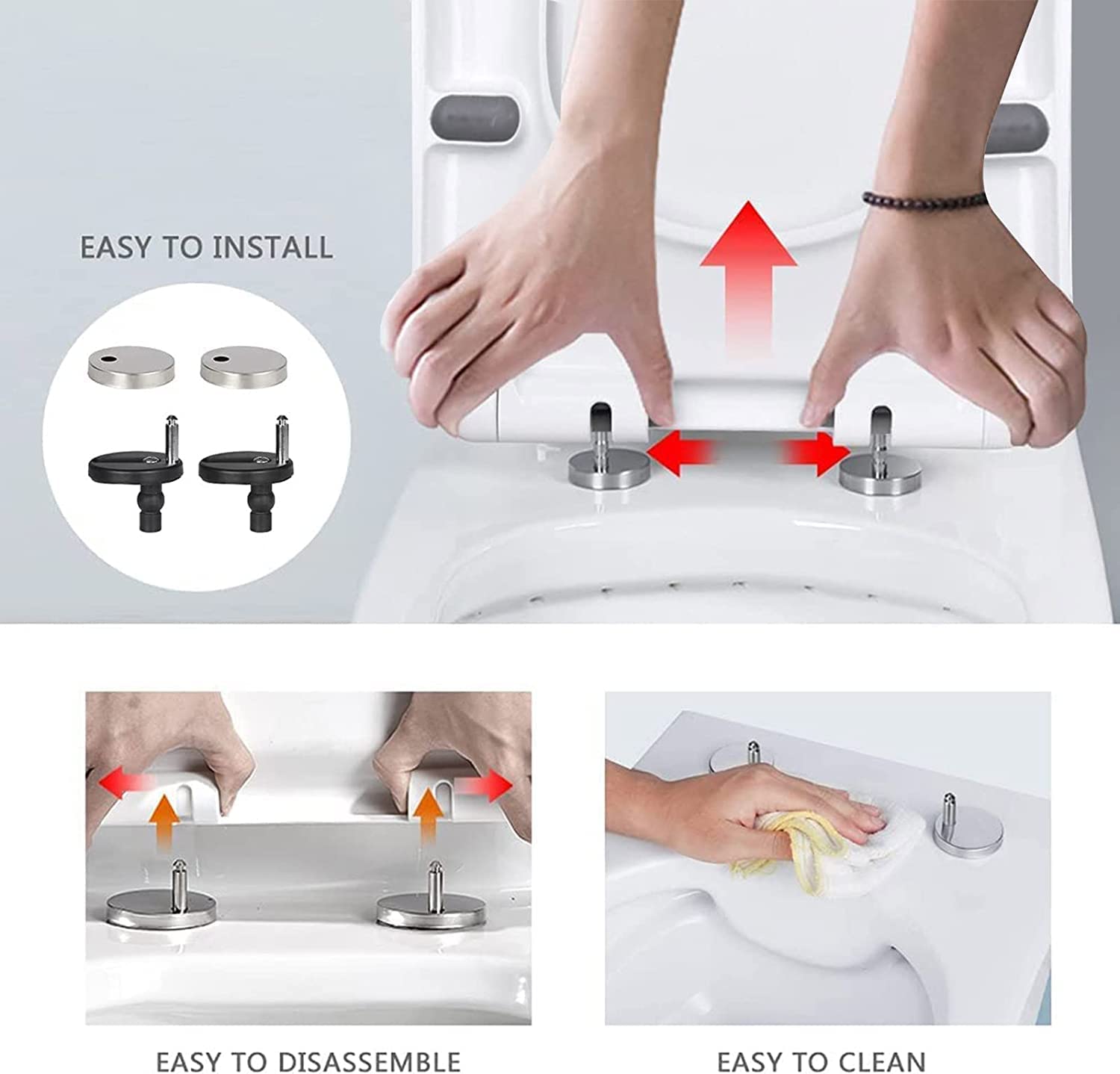 EASY TO INSTALL

EASY TO DISASSEMBLE

EASY TO CLEAN