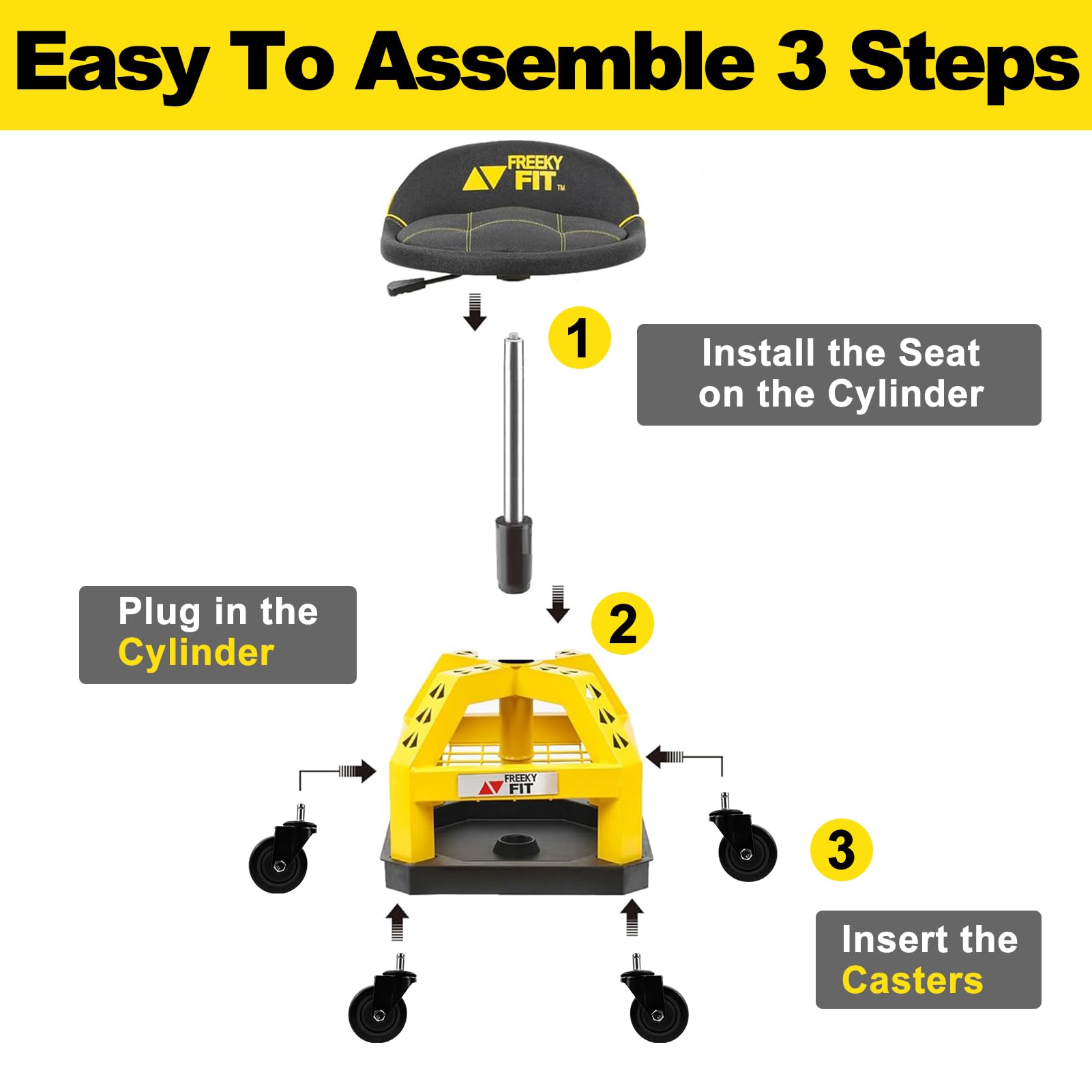 Easy To Assemble 3 Steps

FREEKY FIT TM

1

Install the Seat on the Cylinder

Plug in the Cylinder

2

FREEKY FIT

3

Insert the Casters