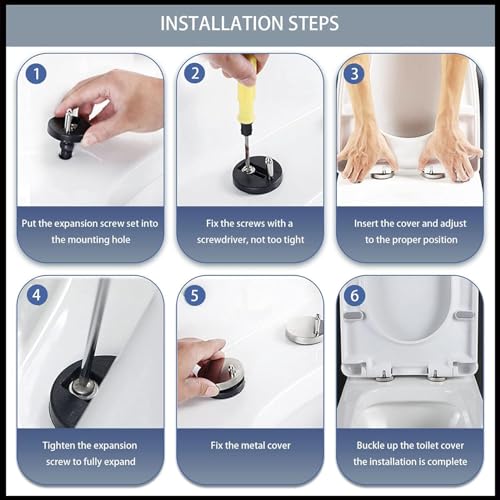 INSTALLATION STEPS

1

Put the expansion screw set into the mounting hole

2

Fix the screws with a screwdriver, not too tight

3

Insert the cover and adjust to the proper position

4

Tighten the expansion screw to fully expand

5

Fix the metal cover

6

Buckle up the toilet cover the installation is complete