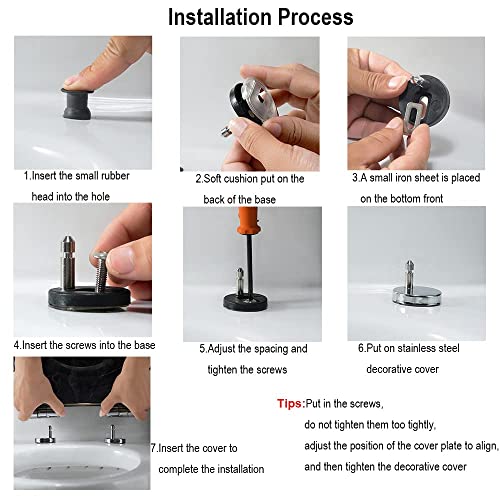 Installation Process

1.Insert the small rubber head into the hole

2.Soft cushion put on the back of the base

3.A small iron sheet is placed on the bottom front

4.Insert the screws into the base

5.Adjust the spacing and tighten the screws

6.Put on stainless steel decorative cover

7.Insert the cover to complete the installation

Tips:Put in the screws, do not tighten them too tightly, adjust the position of the cover plate to align, and then tighten the decorative cover