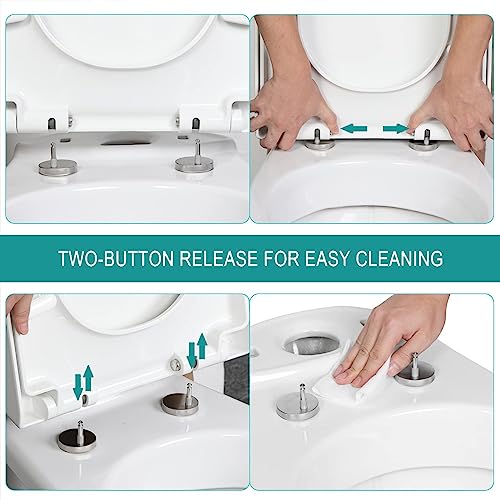 TWO-BUTTON RELEASE FOR EASY CLEANING