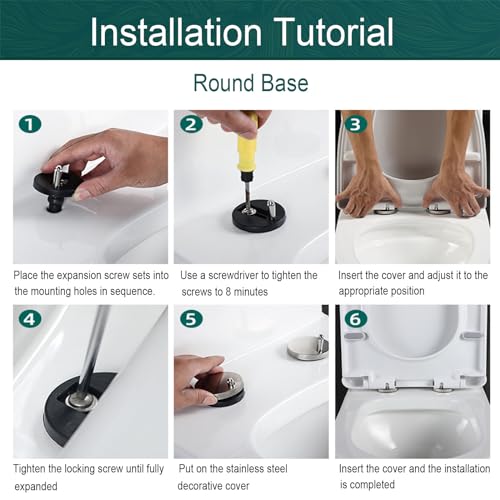 Installation Tutorial

Round Base

1
Place the expansion screw sets into the mounting holes in sequence.

2
Use a screwdriver to tighten the screws to 8 minutes

3
Insert the cover and adjust it to the appropriate position

4
Tighten the locking screw until fully expanded

5
Put on the stainless steel decorative cover

6
Insert the cover and the installation is completed