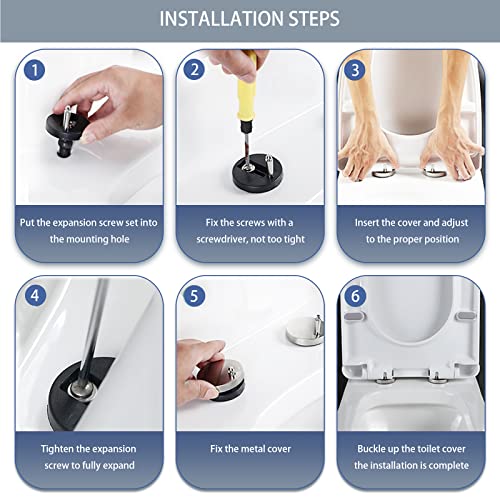 INSTALLATION STEPS

1
Put the expansion screw set into the mounting hole

2
Fix the screws with a screwdriver, not too tight

3
Insert the cover and adjust to the proper position

4
Tighten the expansion screw to fully expand

5
Fix the metal cover

6
Buckle up the toilet cover the installation is complete