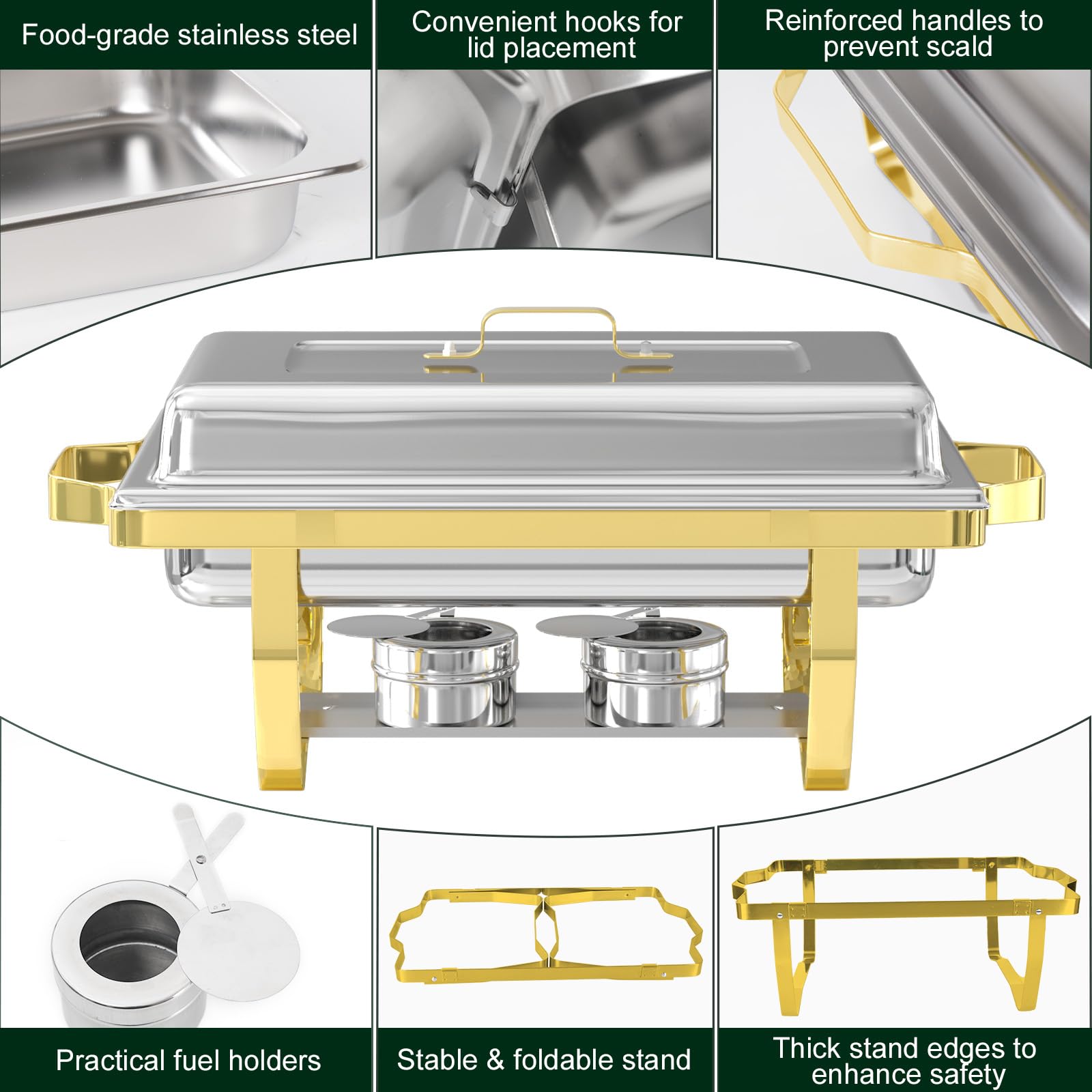 Food-grade stainless steel

Convenient hooks for lid placement

Reinforced handles to prevent scald

Practical fuel holders

Stable & foldable stand

Thick stand edges to enhance safety