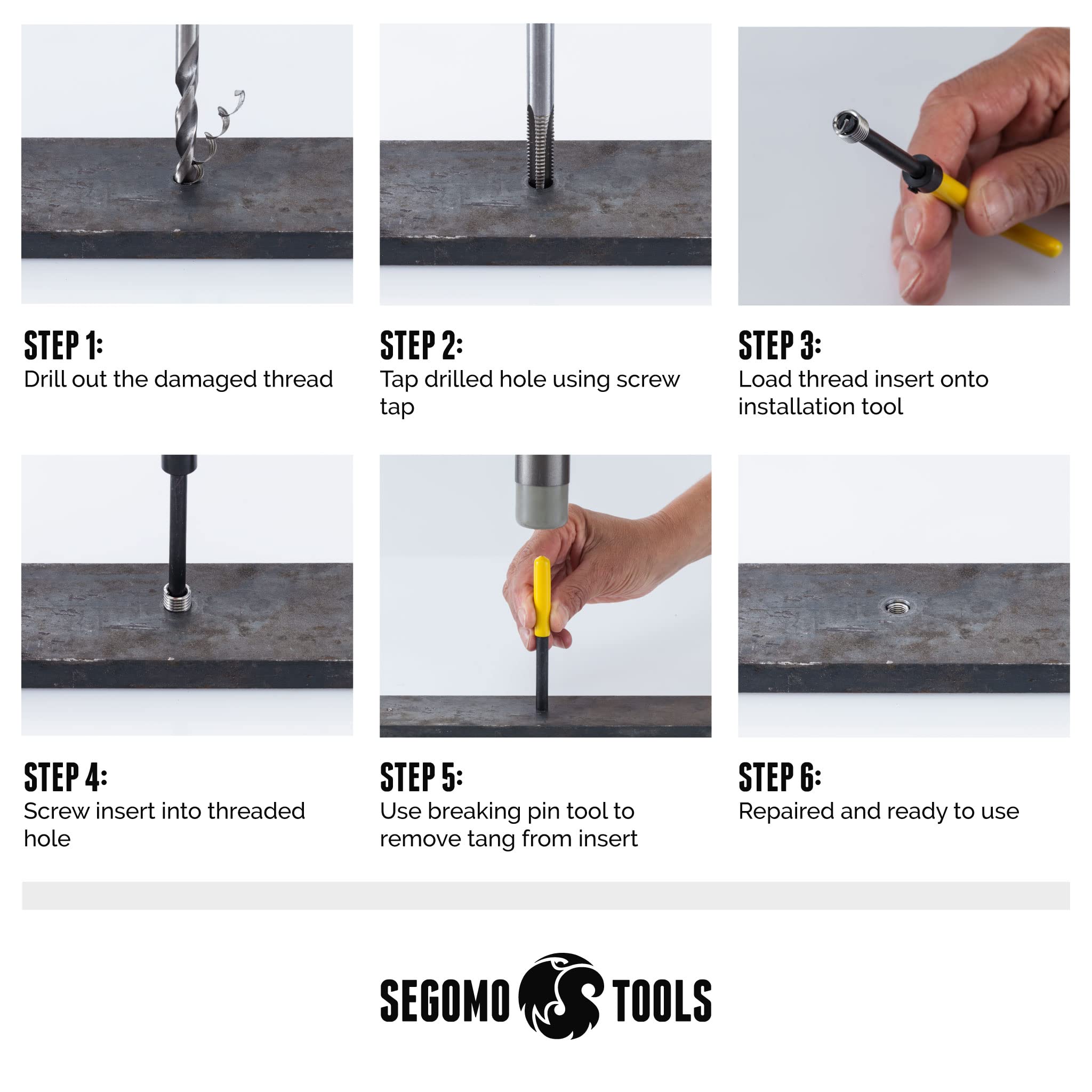 STEP 1:
Drill out the damaged thread

STEP 2:
Tap drilled hole using screw tap

STEP 3:
Load thread insert onto installation tool

STEP 4:
Screw insert into threaded hole

STEP 5:
Use breaking pin tool to remove tang from insert

STEP 6:
Repaired and ready to use

SEGOMO TOOLS