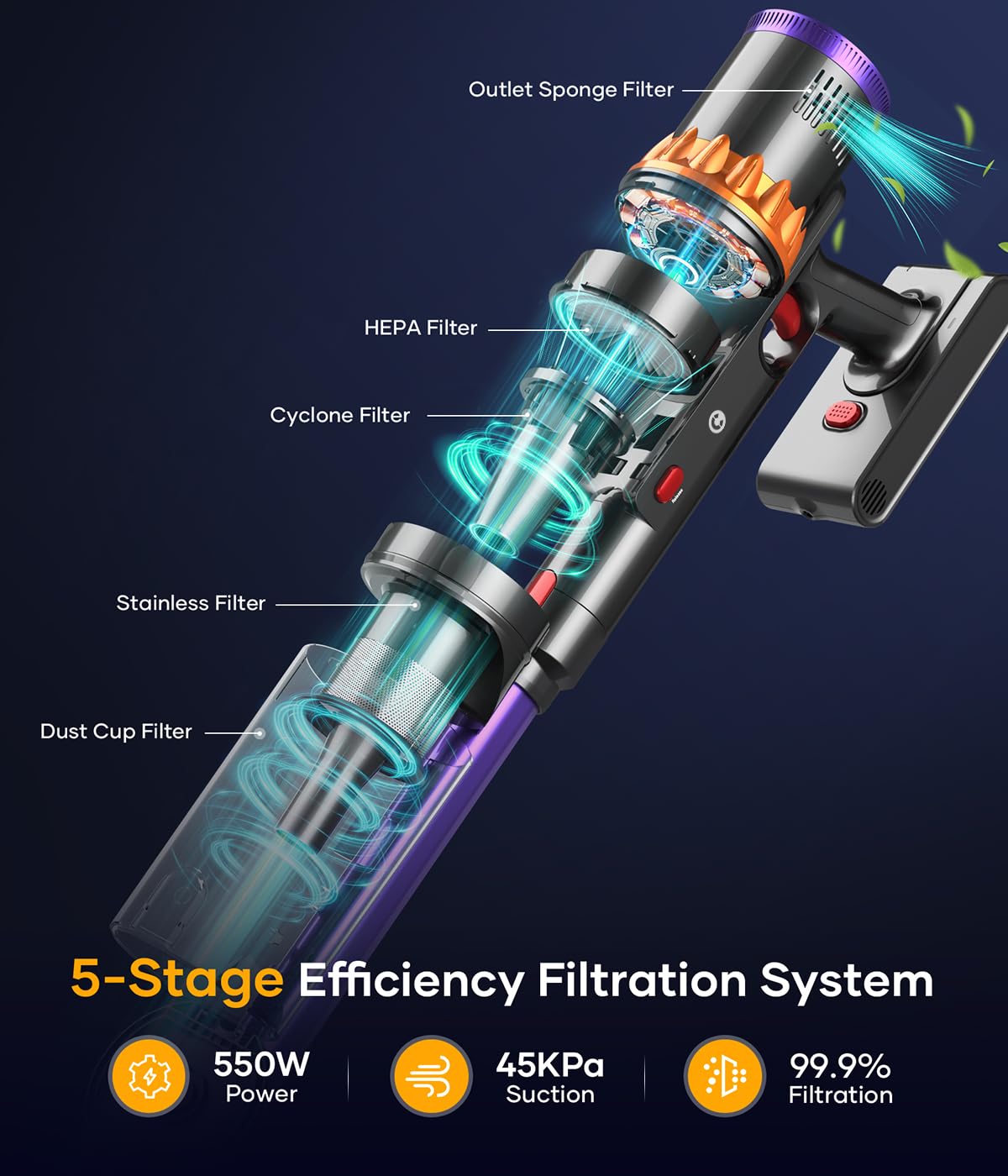 Outlet Sponge Filter

HEPA Filter

Cyclone Filter

Stainless Filter

Dust Cup Filter

5-Stage Efficiency Filtration System

550W
Power

45KPa
Suction

99.9%
Filtration