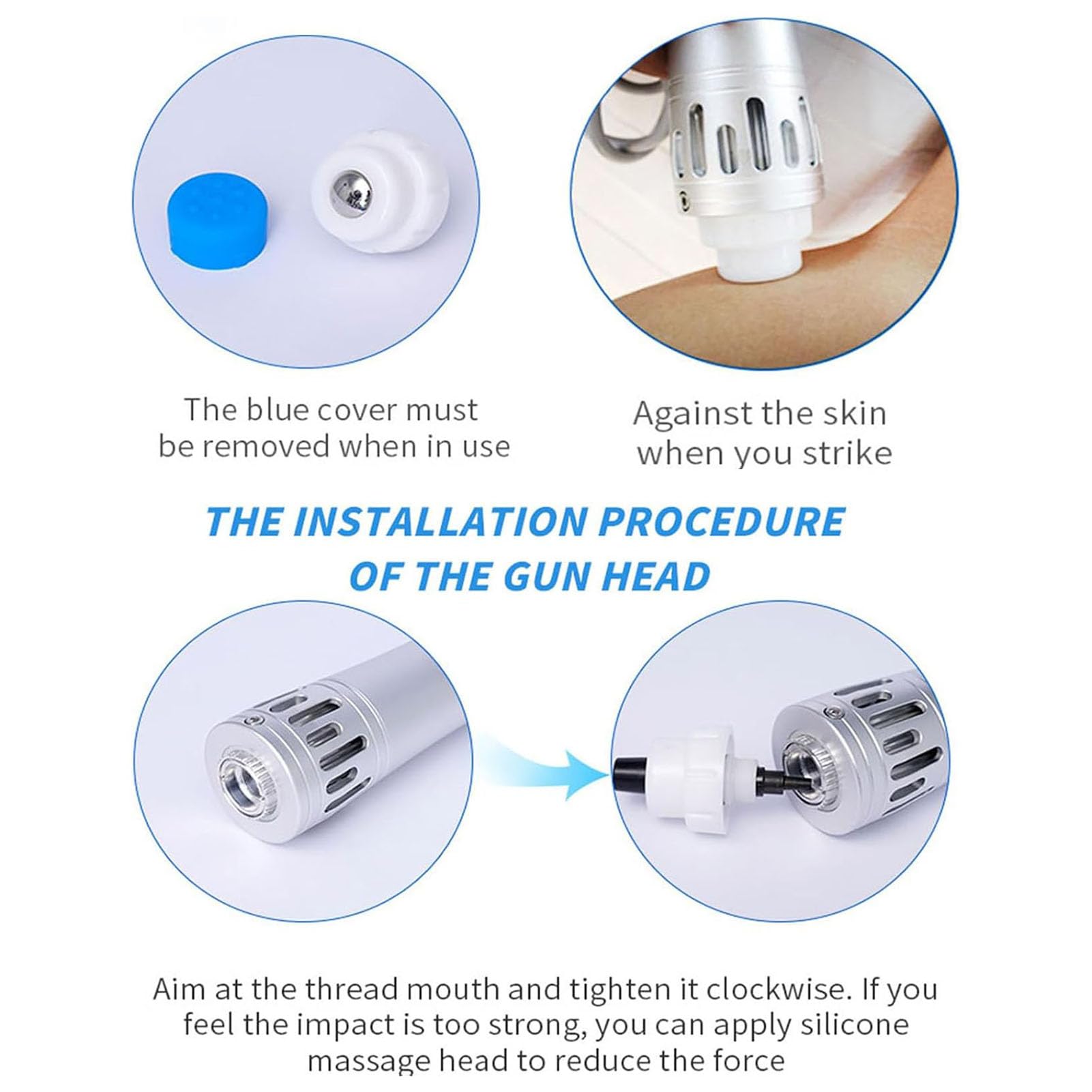 The blue cover must be removed when in use

Against the skin when you strike

THE INSTALLATION PROCEDURE OF THE GUN HEAD

Aim at the thread mouth and tighten it clockwise. If you feel the impact is too strong, you can apply silicone massage head to reduce the force