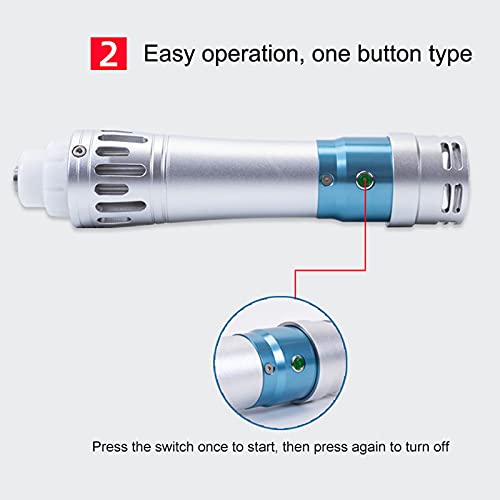 2 Easy operation, one button type

Press the switch once to start, then press again to turn off