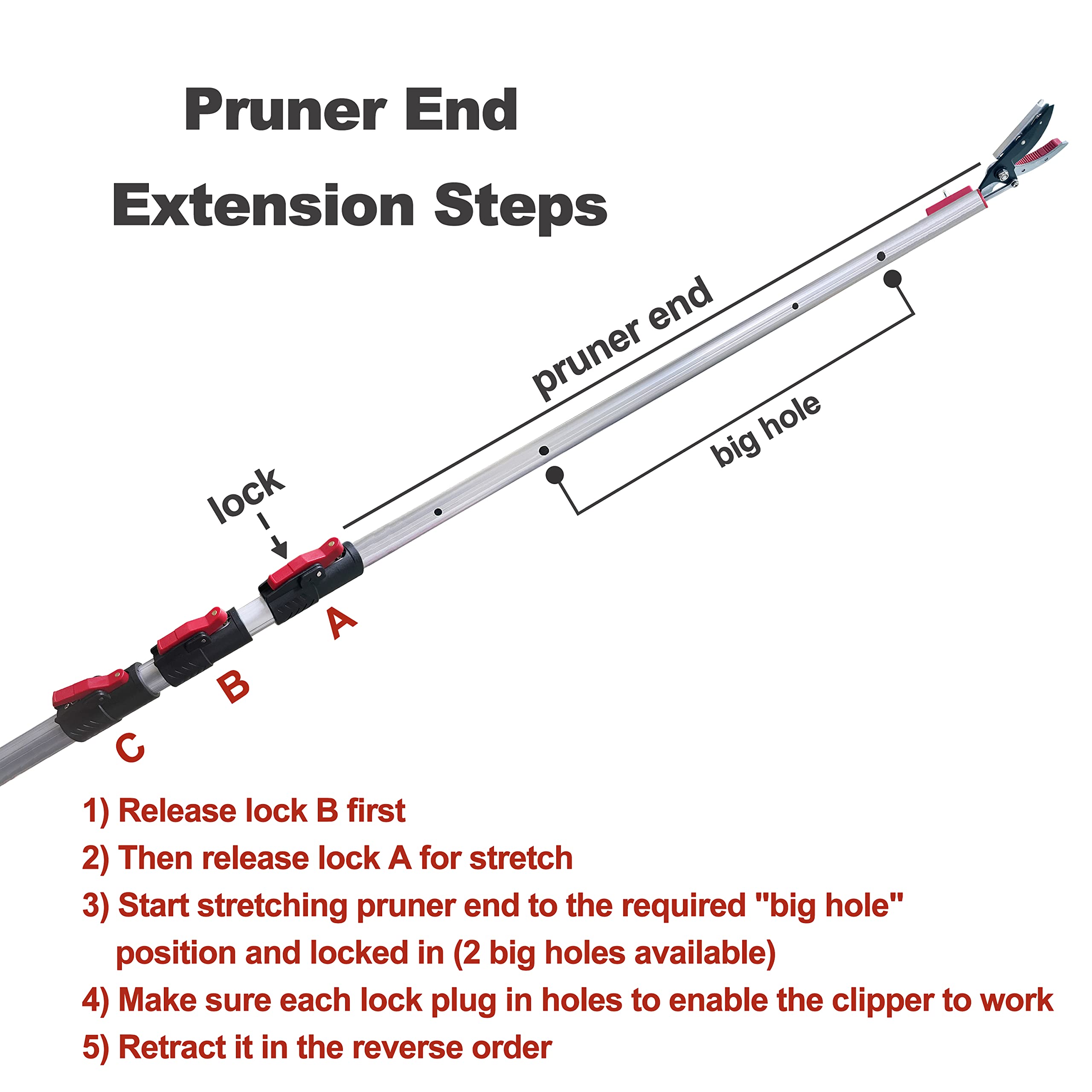 Pruner End
Extension Steps

pruner end

big hole

lock

A

B

C

1) Release lock B first

2) Then release lock A for stretch

3) Start stretching pruner end to the required "big hole" position and locked in (2 big holes available)

4) Make sure each lock plug in holes to enable the clipper to work

5) Retract it in the reverse order