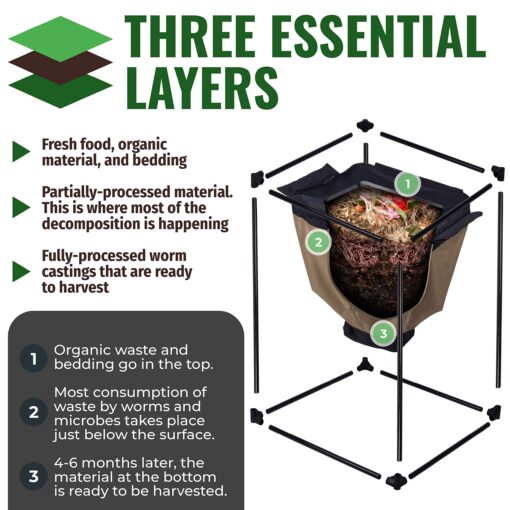 THREE ESSENTIAL LAYERS

Fresh food, organic material, and bedding

Partially-processed material. This is where most of the decomposition is happening

Fully-processed worm castings that are ready to harvest

1 Organic waste and bedding go in the top.

2 Most consumption of waste by worms and microbes takes place just below the surface.

3 4-6 months later, the material at the bottom is ready to be harvested.

1

2

3