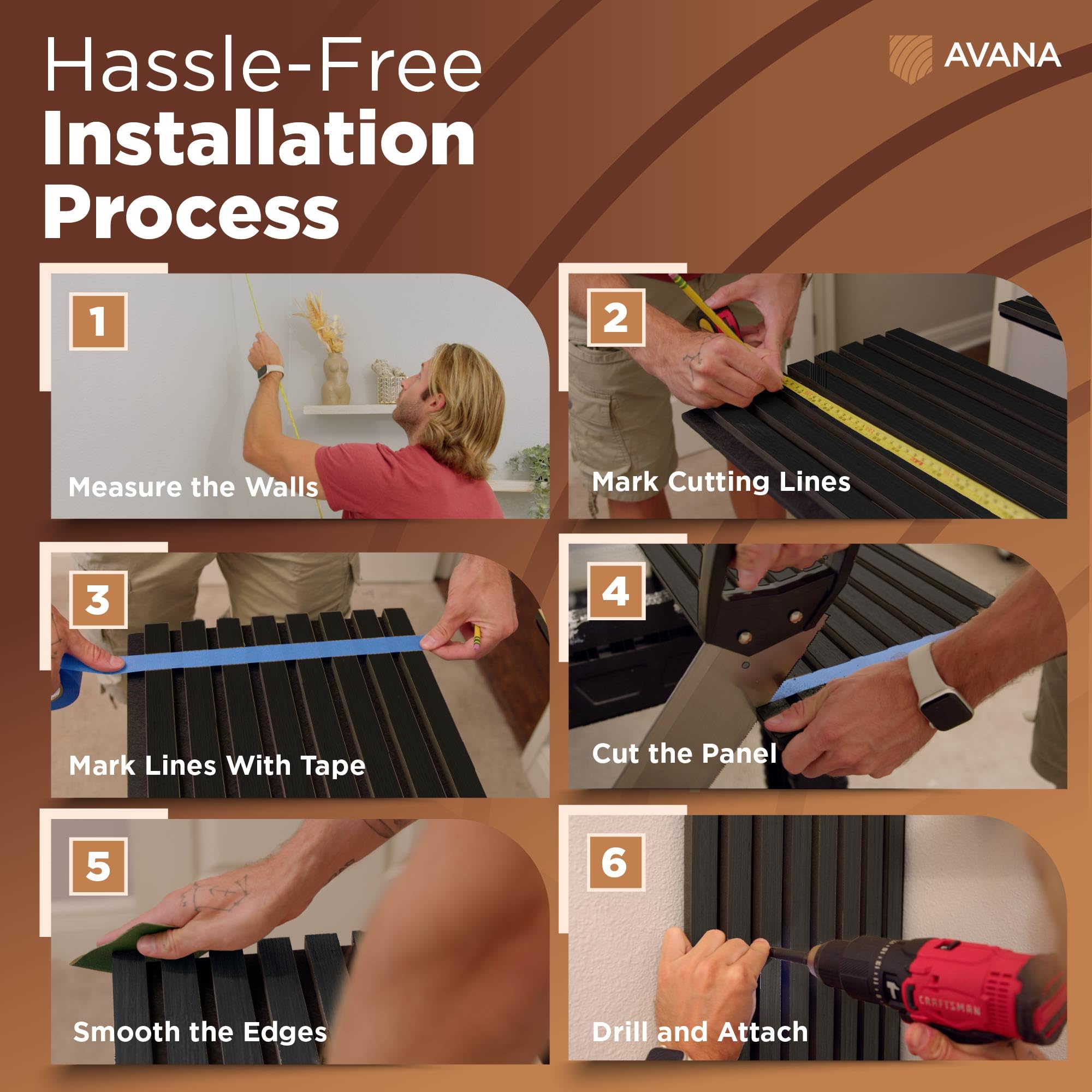 Hassle-Free Installation Process

AVANA

1
Measure the Walls

2
Mark Cutting Lines

3
Mark Lines With Tape

4
Cut the Panel

5
Smooth the Edges

6
Drill and Attach

CRAFTSMAN