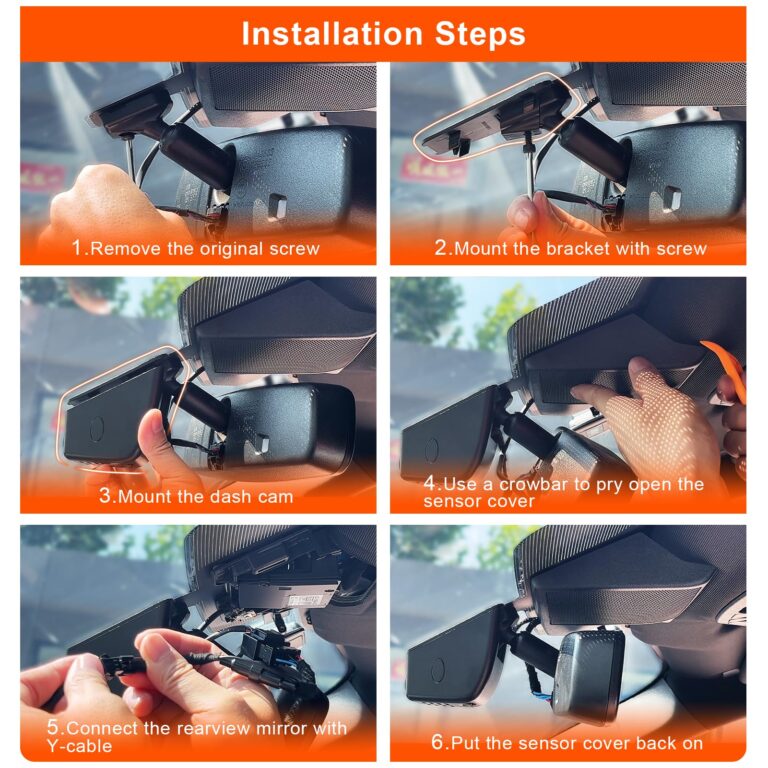 Installation Steps

1.Remove the original screw

2.Mount the bracket with screw

3.Mount the dash cam

4.Use a crowbar to pry open the sensor cover

5.Connect the rearview mirror with Y-cable

6.Put the sensor cover back on