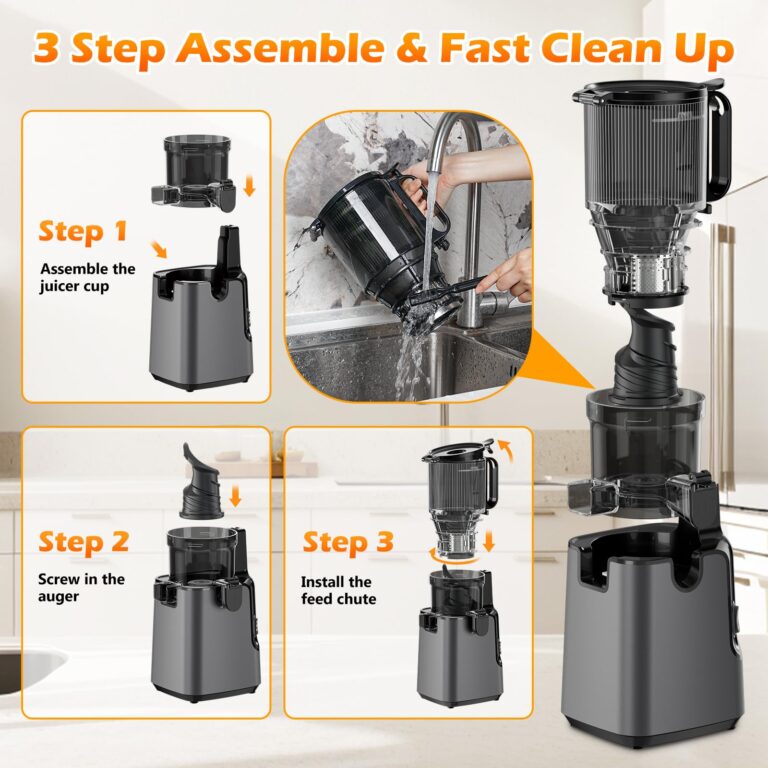 3 Step Assemble & Fast Clean Up

Step 1

Assemble the juicer cup

Step 2

Screw in the auger

Step 3

Install the feed chute