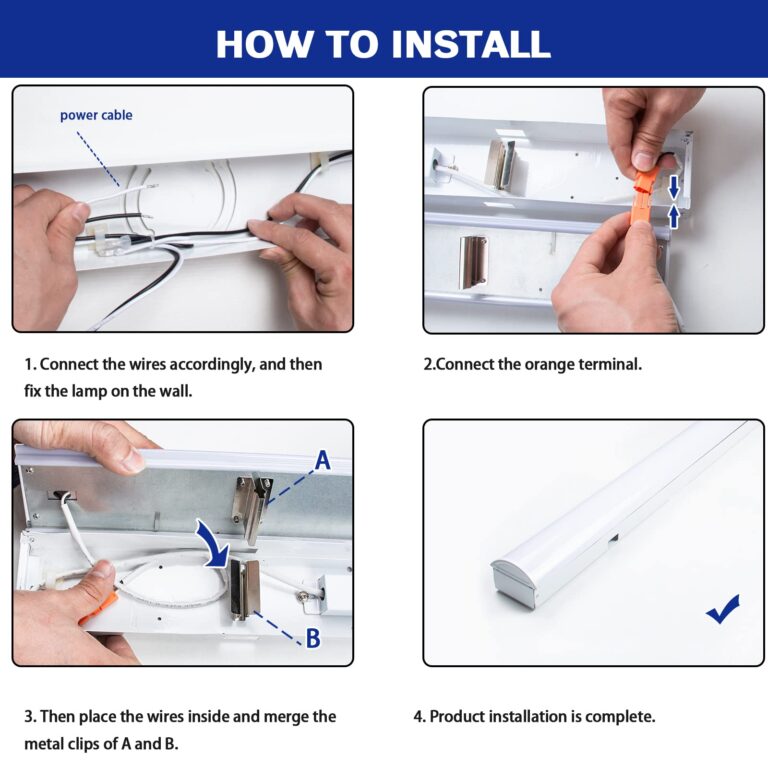 HOW TO INSTALL

power cable

1. Connect the wires accordingly, and then fix the lamp on the wall.

2.Connect the orange terminal.

A

B

3. Then place the wires inside and merge the metal clips of A and B.

4. Product installation is complete.