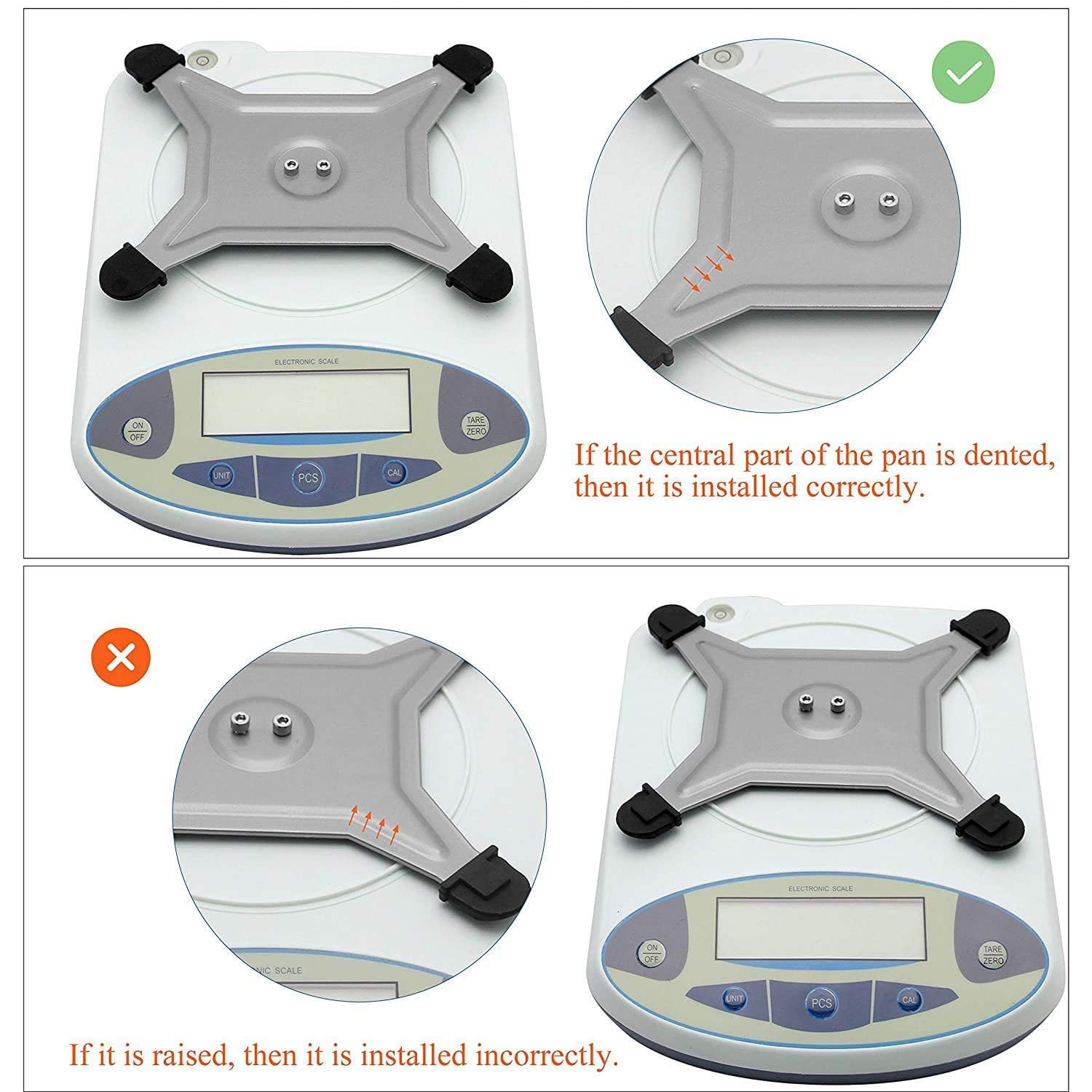 ELECTRONIC SCALE

ON
OFF

TARE
ZERO

UNIT

PCS

CAL

If the central part of the pan is dented, then it is installed correctly.

NIC SCALE

ELECTRONIC SCALE

ON
OFF

TARE
ZERO

UNIT

PCS

CAL

If it is raised, then it is installed incorrectly.