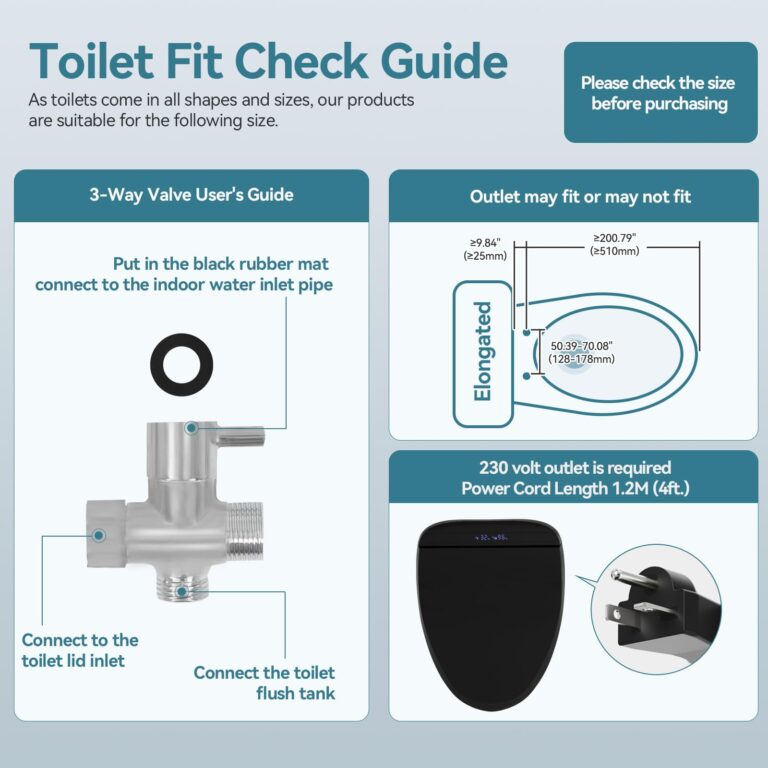 Toilet Fit Check Guide

As toilets come in all shapes and sizes, our products are suitable for the following size.

Please check the size before purchasing

3-Way Valve User's Guide

Put in the black rubber mat connect to the indoor water inlet pipe

Connect to the toilet lid inlet

Connect the toilet flush tank

Outlet may fit or may not fit

≥9.84"
(≥25mm)

≥200.79"
(≥510mm)

Elongated

50.39-70.08"
(128-178mm)

230 volt outlet is required
Power Cord Length 1.2M (4ft.)