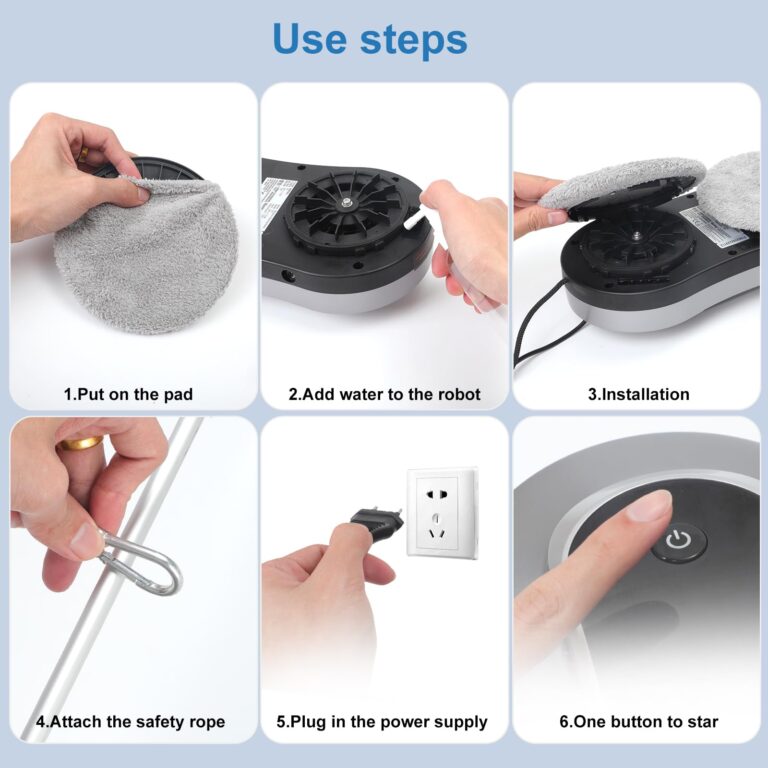 Use steps

1.Put on the pad

2.Add water to the robot

3.Installation

4.Attach the safety rope

5.Plug in the power supply

6.One button to star