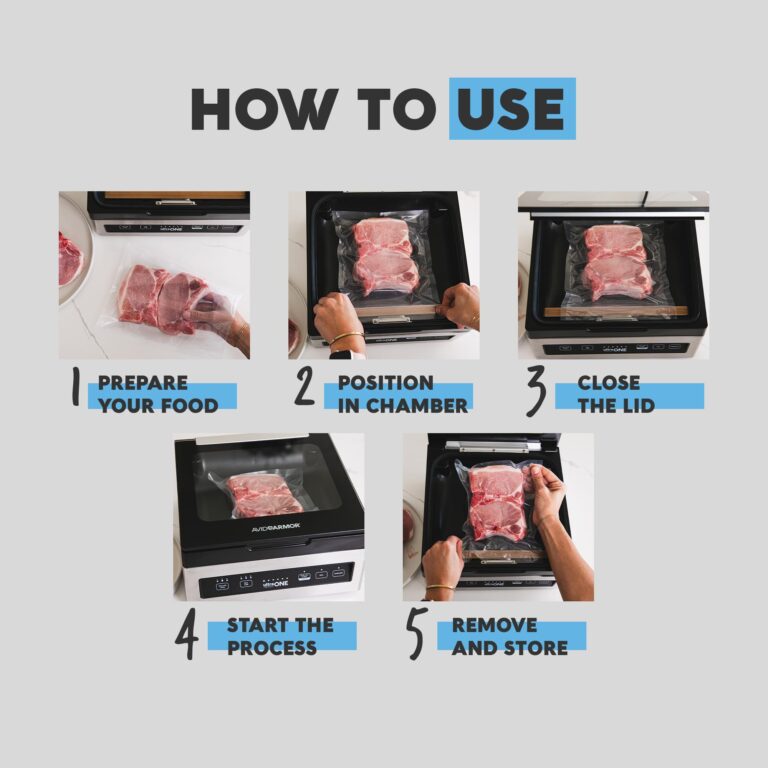 HOW TO USE

1 PREPARE YOUR FOOD

2 POSITION IN CHAMBER

3 CLOSE THE LID

AVID ARMOR

4 START THE PROCESS

5 REMOVE AND STORE