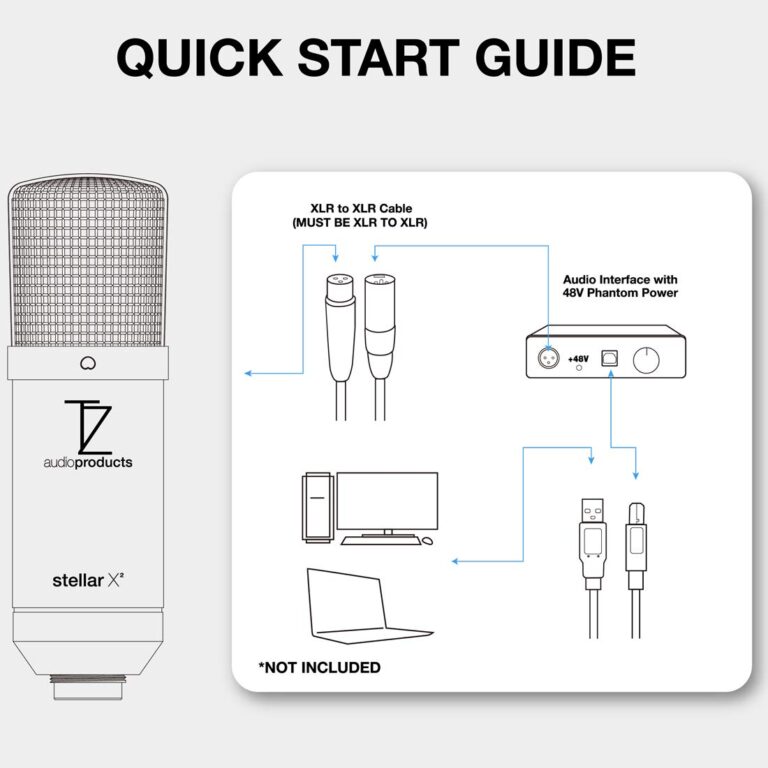 QUICK START GUIDE

TZ
audioproducts

stellar X²

XLR to XLR Cable
(MUST BE XLR TO XLR)

Audio Interface with
48V Phantom Power

+48V

*NOT INCLUDED