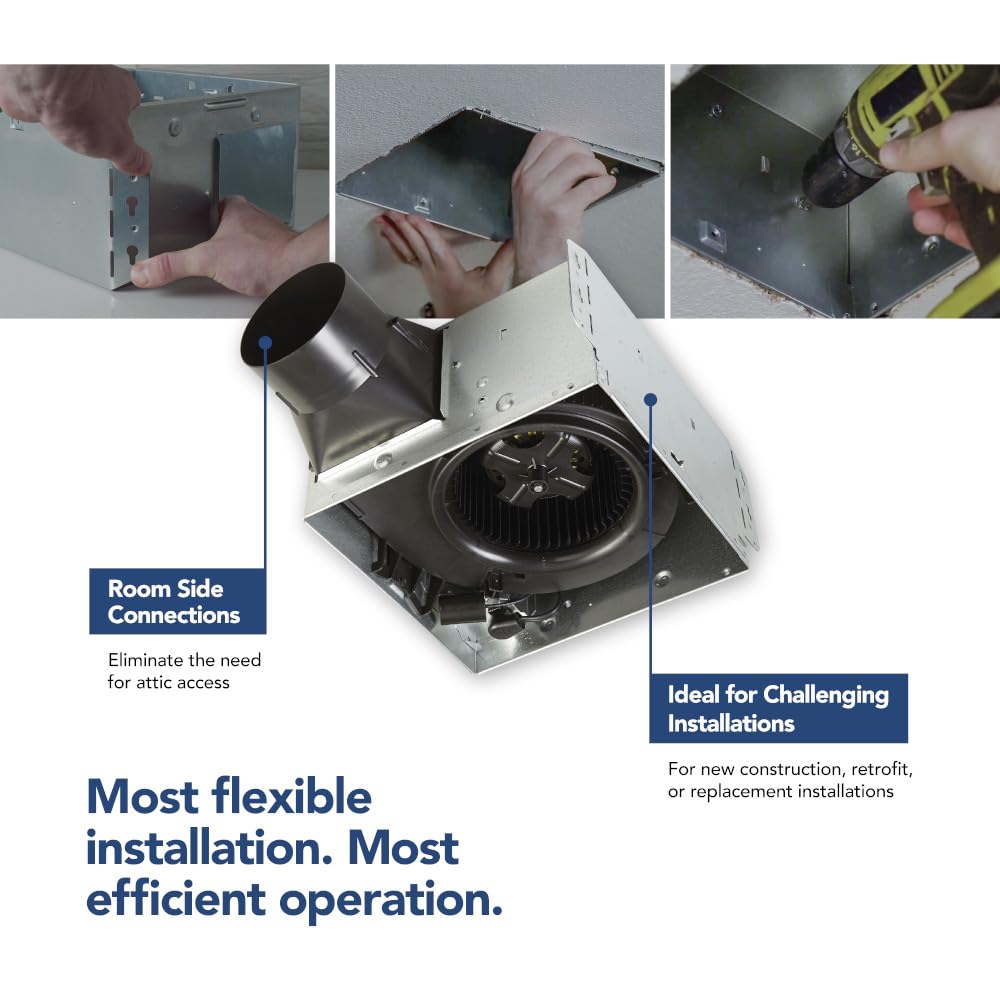 Room Side Connections

Eliminate the need for attic access

Ideal for Challenging Installations

For new construction, retrofit, or replacement installations

Most flexible installation. Most efficient operation.