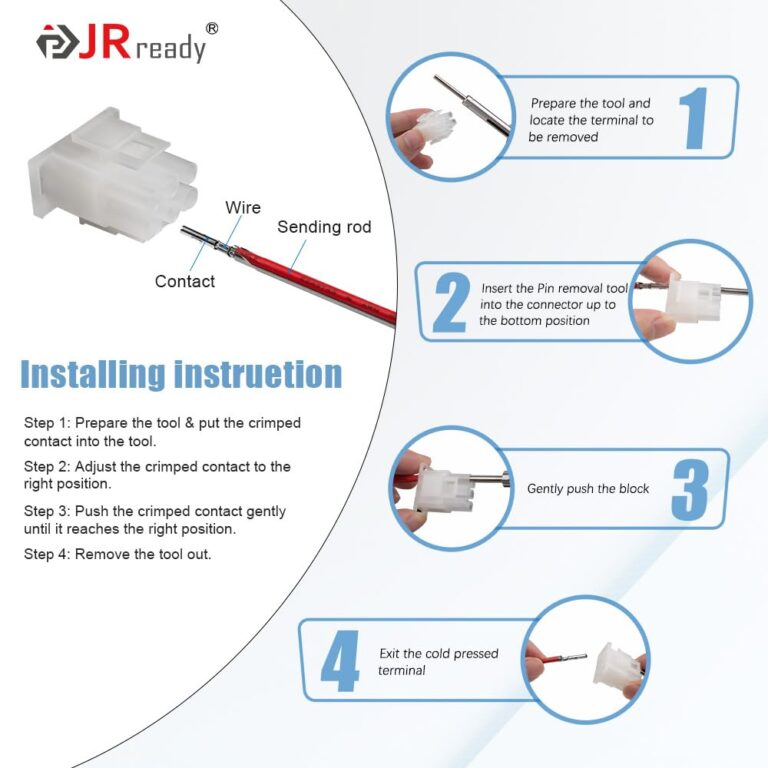 JRready®

Wire

Sending rod

Contact

Installing instruetion

Step 1: Prepare the tool & put the crimped contact into the tool.

Step 2: Adjust the crimped contact to the right position.

Step 3: Push the crimped contact gently until it reaches the right position.

Step 4: Remove the tool out.

Prepare the tool and locate the terminal to be removed 1

2 Insert the Pin removal tool into the connector up to the bottom position

Gently push the block 3

4 Exit the cold pressed terminal